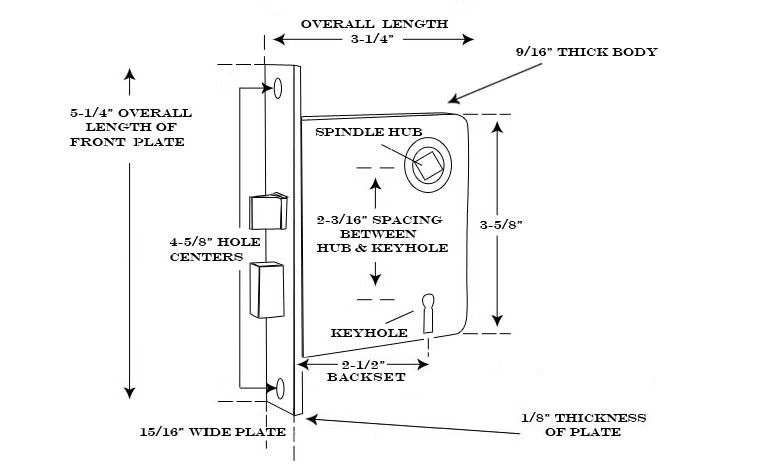 OVERALL LENGTH
3-1/4"

9/16" THICK BODY

5-1/4" OVERALL LENGTH OF FRONT PLATE

SPINDLE HUB

2-3/16" SPACING BETWEEN HUB & KEYHOLE

3-5/8"

4-5/8" HOLE CENTERS

KEYHOLE

2-1/2"
BACKSET

15/16" WIDE PLATE

1/8" THICKNESS OF PLATE