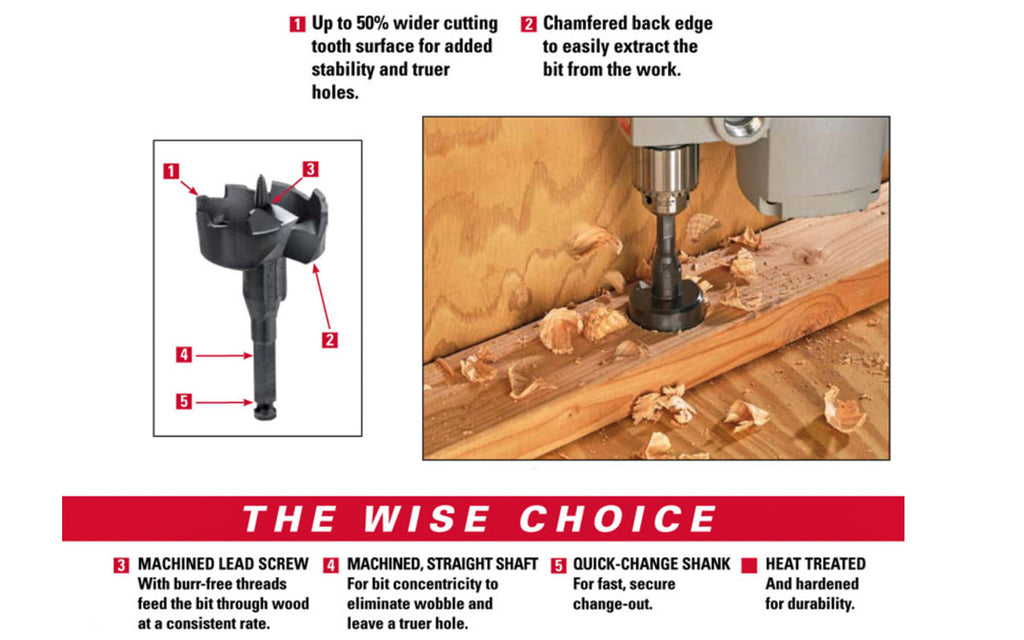 1 Up to 50% wider cutting tooth surface for added stability and truer holes.

2 Chamfered back edge to easily extract the bit from the work.

1

3

2

4

5

THE WISE CHOICE

3 MACHINED LEAD SCREW
With burr-free threads feed the bit through wood at a consistent rate.

4 MACHINED, STRAIGHT SHAFT
For bit concentricity to eliminate wobble and leave a truer hole.

5 QUICK-CHANGE SHANK
For fast, secure change-out.

HEAT TREATED
And hardened for durability.