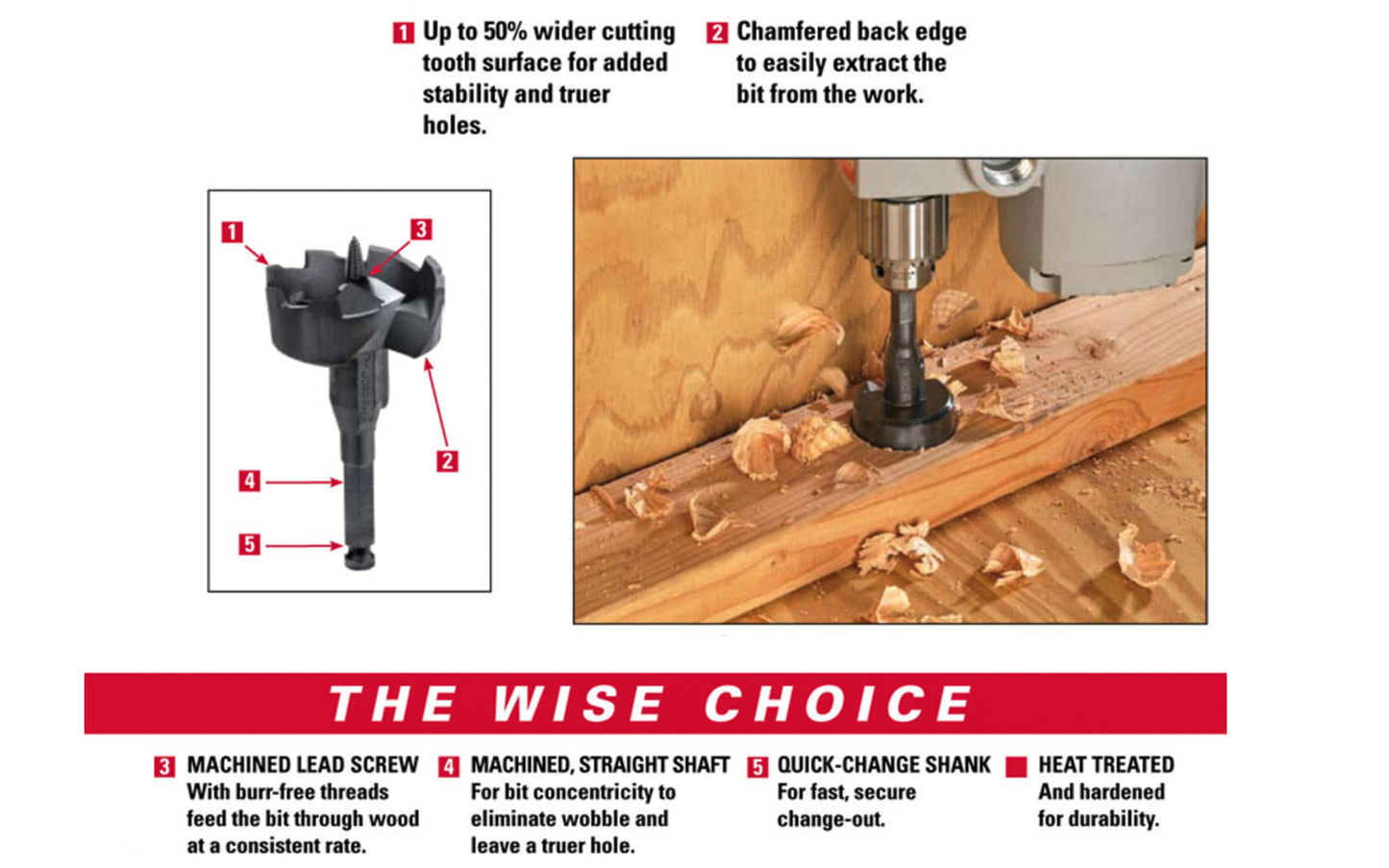 1 Up to 50% wider cutting tooth surface for added stability and truer holes.

2 Chamfered back edge to easily extract the bit from the work.

1

3

2

4

5

THE WISE CHOICE

3 MACHINED LEAD SCREW
With burr-free threads feed the bit through wood at a consistent rate.

4 MACHINED, STRAIGHT SHAFT
For bit concentricity to eliminate wobble and leave a truer hole.

5 QUICK-CHANGE SHANK
For fast, secure change-out.

HEAT TREATED
And hardened for durability.