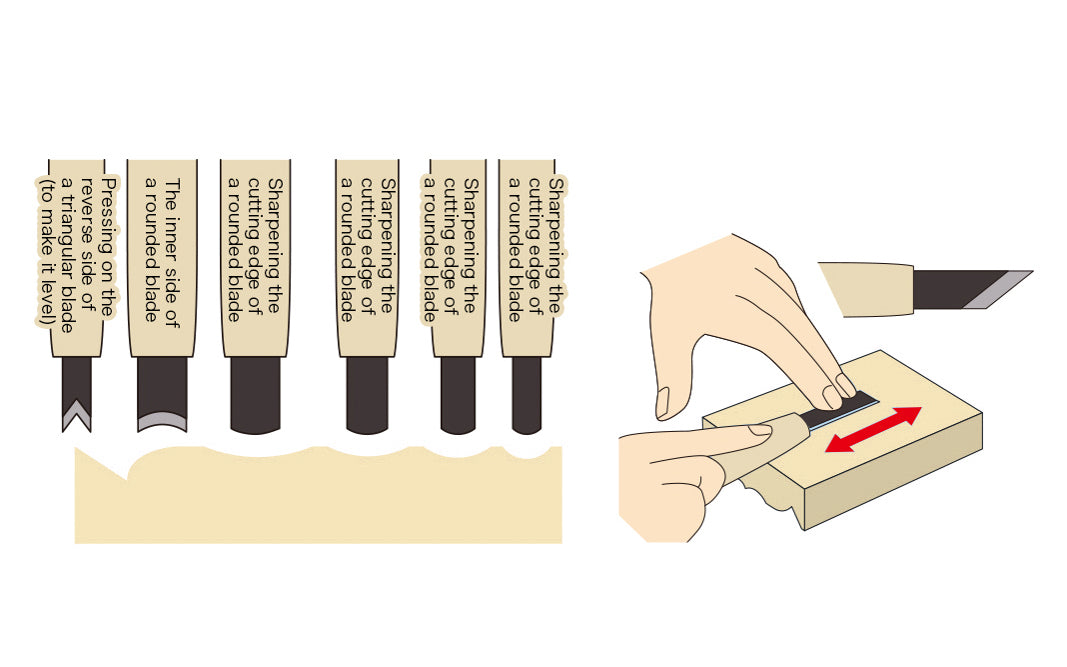 Pressing on the reverse side of a triangular blade (to make it level)

The inner side of a rounded blade

Sharpening the cutting edge of a rounded blade

Sharpening the cutting edge of a rounded blade

Sharpening the cutting edge of a rounded blade

Sharpening the cutting edge of a rounded blade